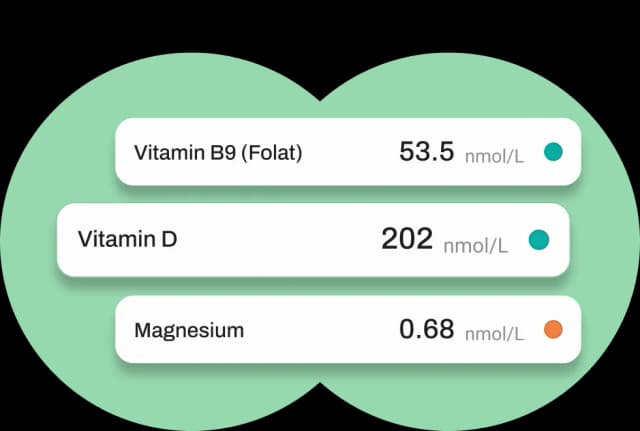 Vitamin B9 (Folat) 53.5 nmol/L

Vitamin D 202 nmol/L

Magnesium 0.68 nmol/L